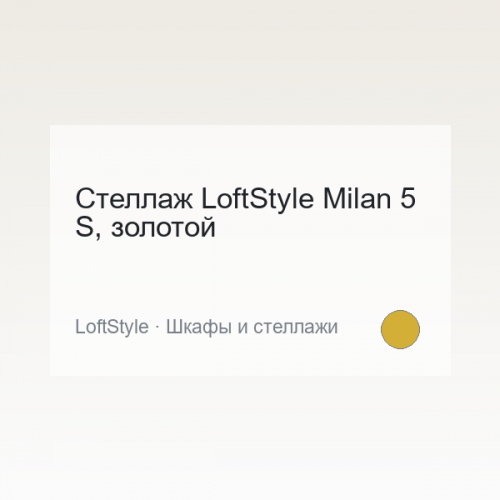 Стеллаж LoftStyle Milan 5 S, золотой

LoftStyle · Шкафы и стеллажи