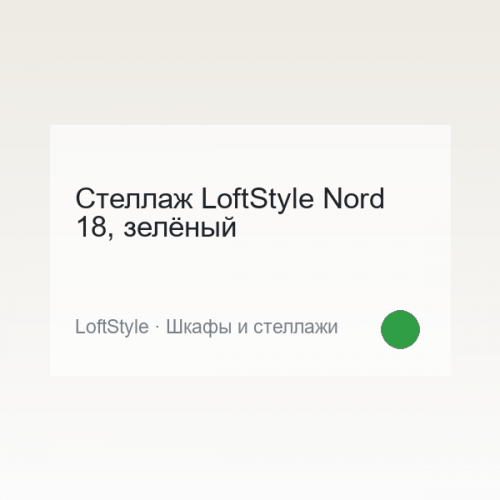 Стеллаж LoftStyle Nord 18, зелёный

LoftStyle · Шкафы и стеллажи